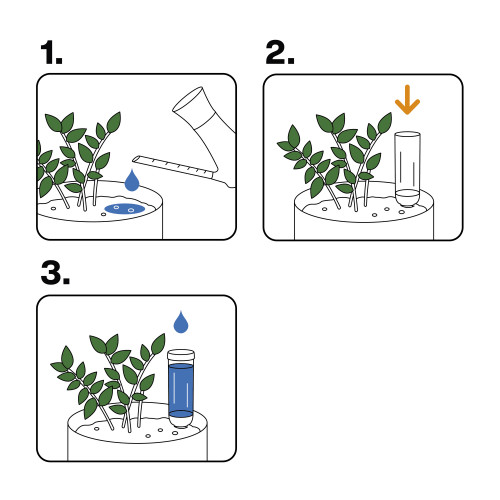 1.

2.

3.